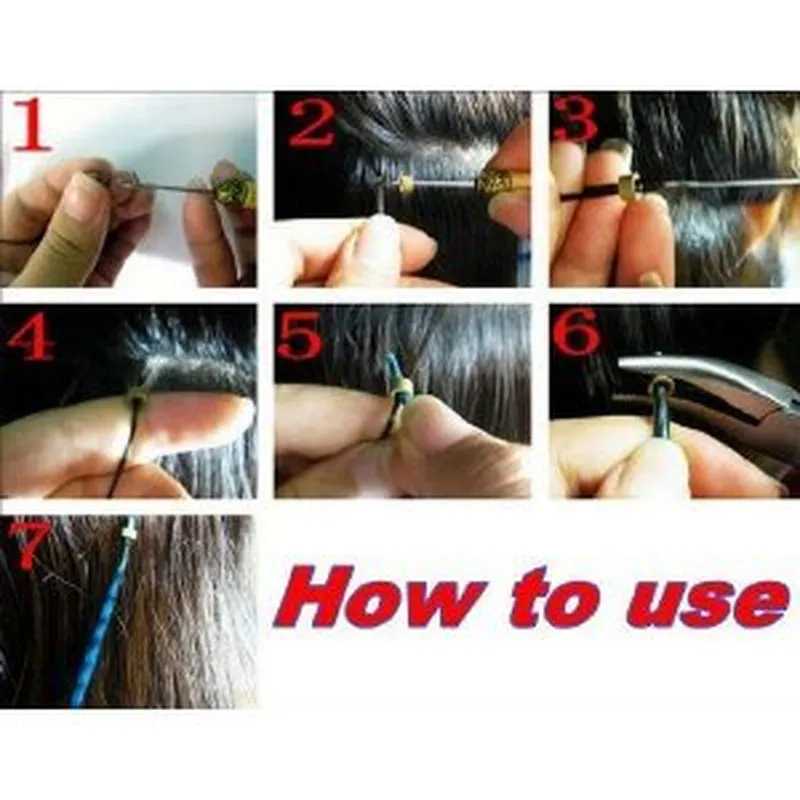 1

2

3

4

5

6

7

How to use